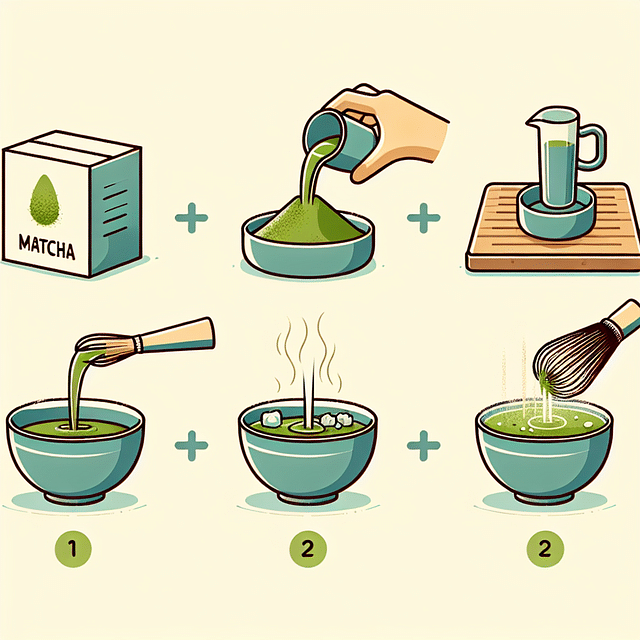 MATCHA

+

+

+

+

1

2

2