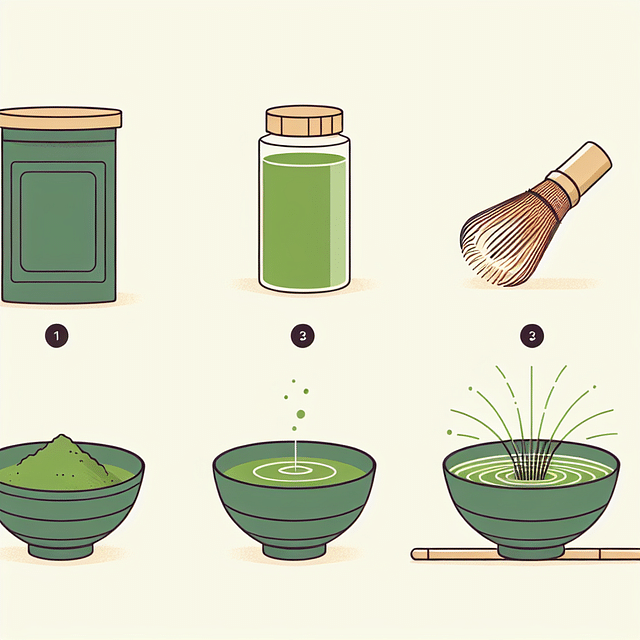 1

3

3